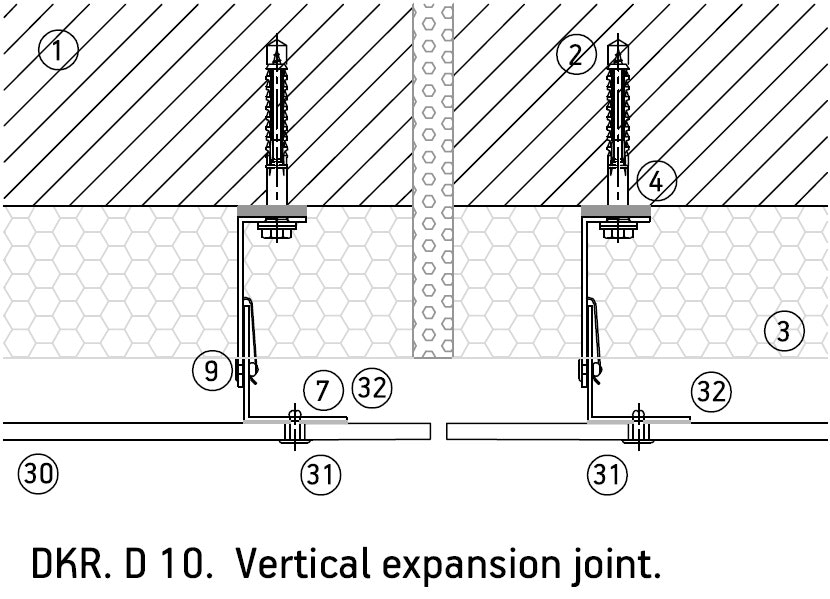 1
2
4
3
9
7
32
32
30
31
31

DKR. D 10. Vertical expansion joint.