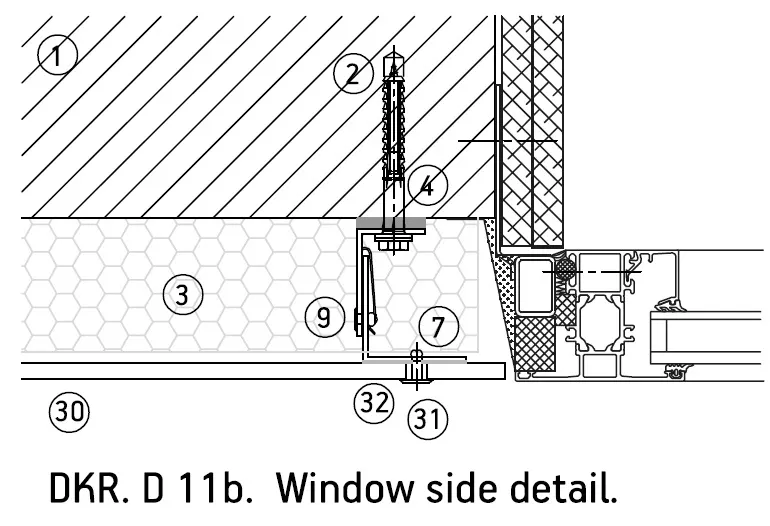 1
2
4
3
9
7
30
32
31

DKR. D 11b. Window side detail.