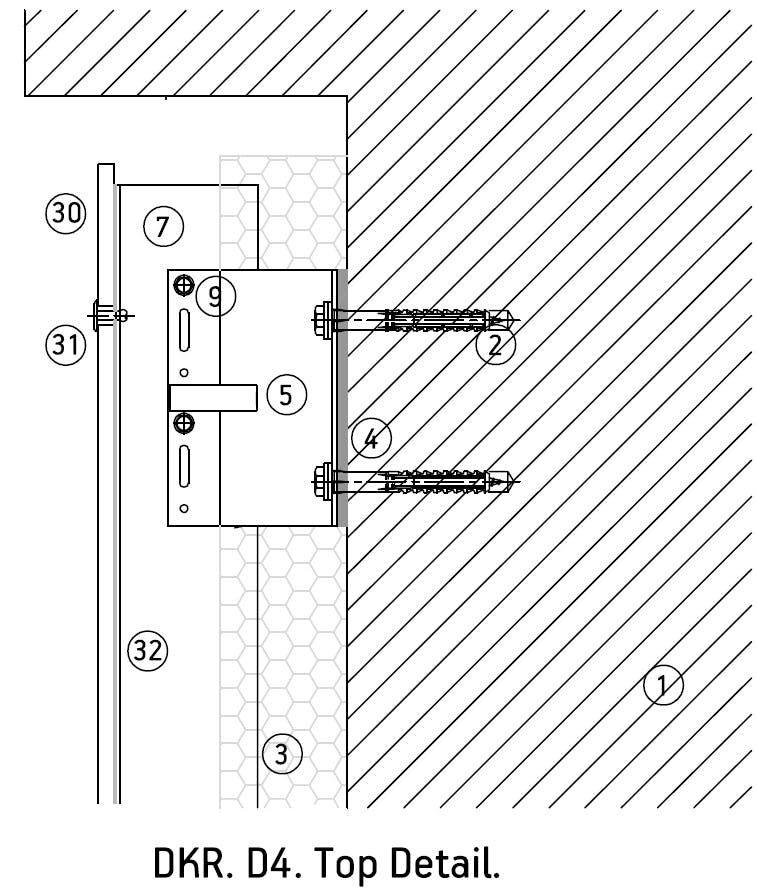 30
7
9
31
2
5
4
32
1
3

DKR. D4. Top Detail.