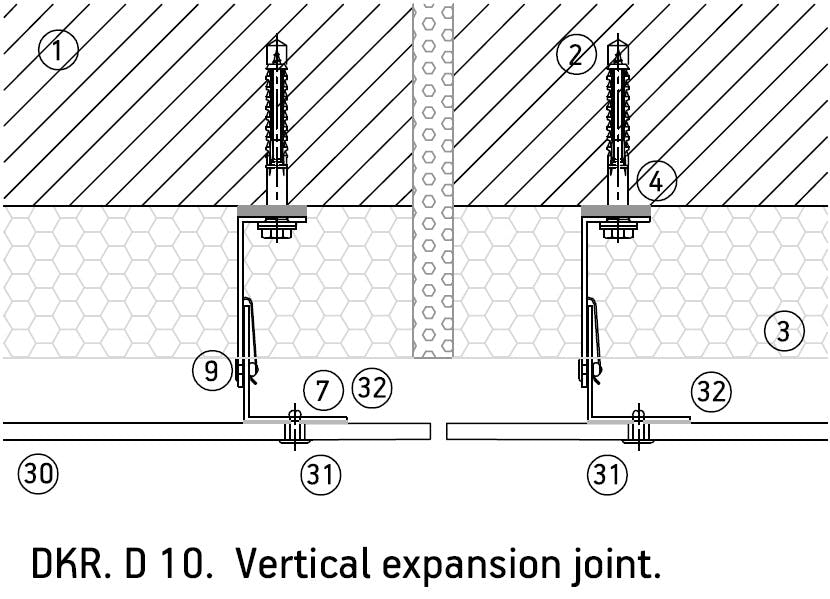 1
2
4
3
9
7
32
32
30
31
31

DKR. D 10. Vertical expansion joint.