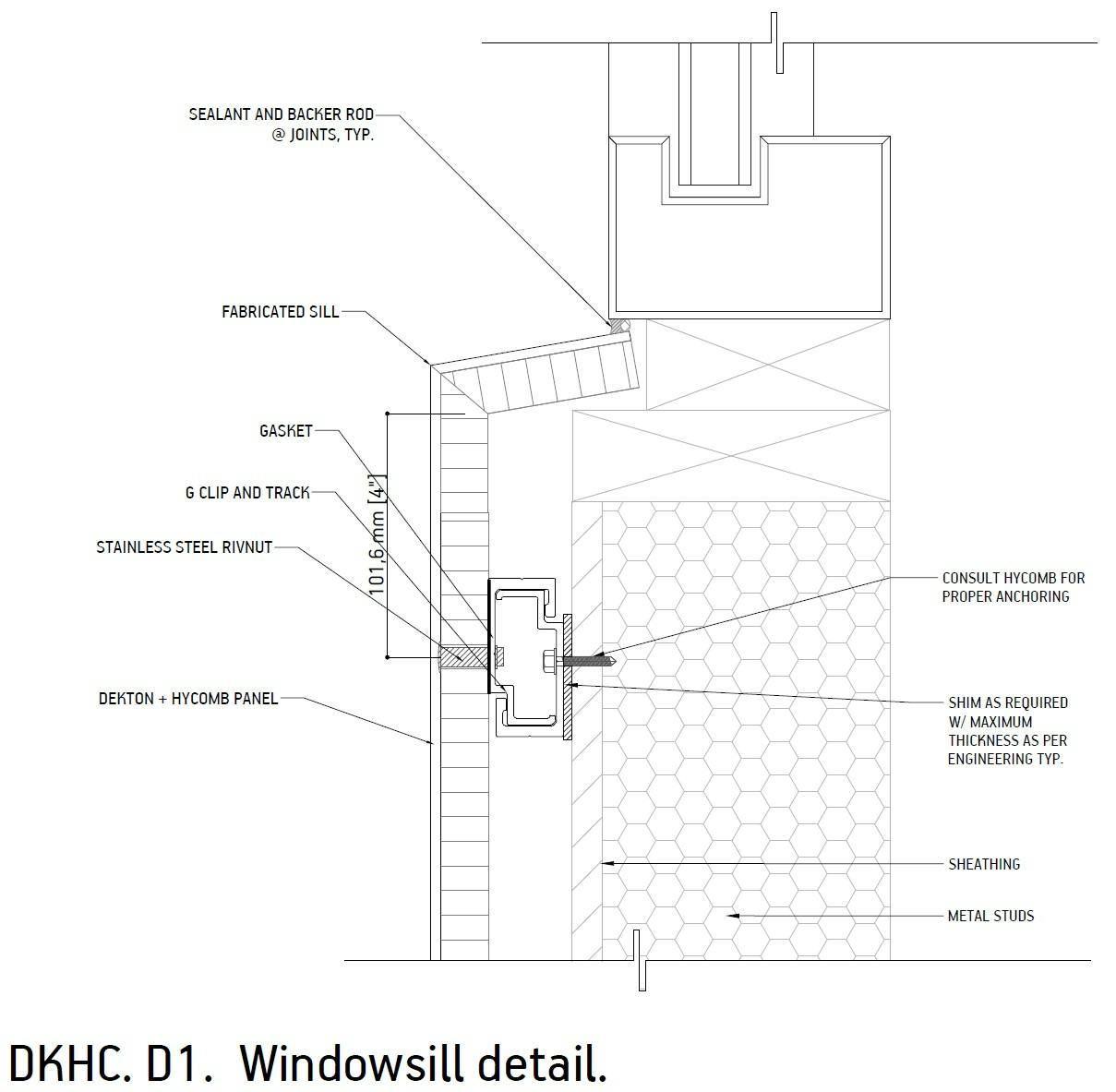 SEALANT AND BACKER ROD
@ JOINTS, TYP.

FABRICATED SILL

GASKET

G CLIP AND TRACK

STAINLESS STEEL RIVNUT

101,6 mm [4"]

DEKTON + HYCOMB PANEL

CONSULT HYCOMB FOR
PROPER ANCHORING

SHIM AS REQUIRED
W/ MAXIMUM
THICKNESS AS PER
ENGINEERING TYP.

SHEATHING

METAL STUDS

DKHC. D1. Windowsill detail.